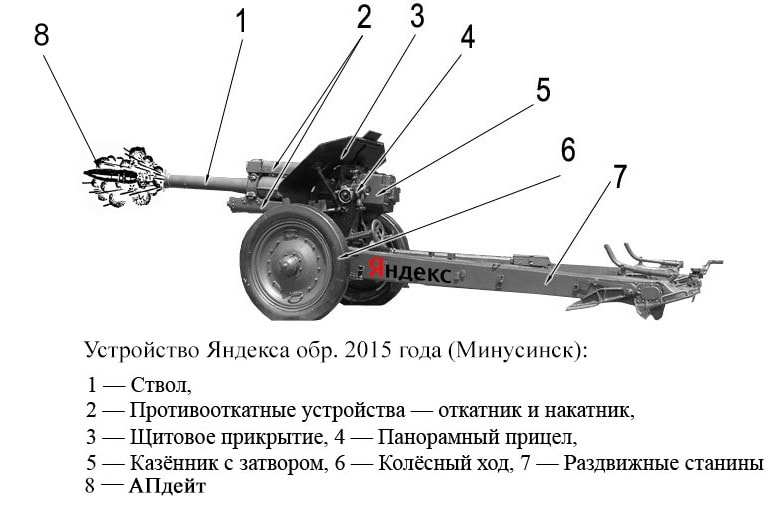 8
1
2
3
4
5
6
7
Яндекс

Устройство Яндекса обр. 2015 года (Минусинск):

1 — Ствол,
2 — Противооткатные устройства — откатник и накатник,
3 — Щитовое прикрытие, 4 — Панорамный прицел,
5 — Казённик с затвором, 6 — Колёсный ход, 7 — Раздвижные станины
8 — АПдейт