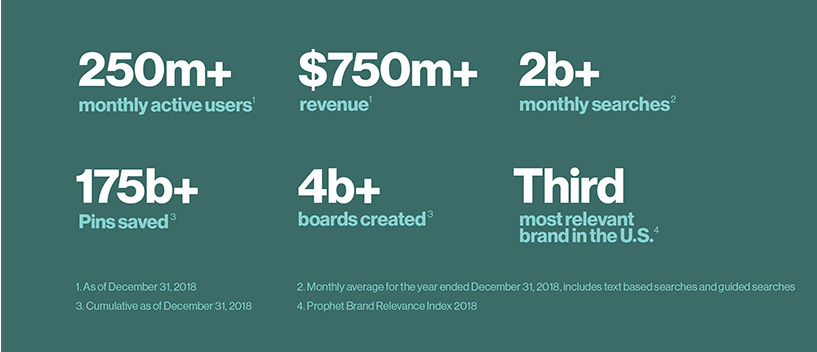 250m+
monthly active users$^{1}$

$750m+
revenue$^{1}$

2b+
monthly searches$^{2}$

175b+
Pins saved$^{3}$

4b+
boards created$^{3}$

Third
most relevant brand in the U.S.$^{4}$

1. As of December 31, 2018
3. Cumulative as of December 31, 2018

2. Monthly average for the year ended December 31, 2018, includes text based searches and guided searches
4. Prophet Brand Relevance Index 2018